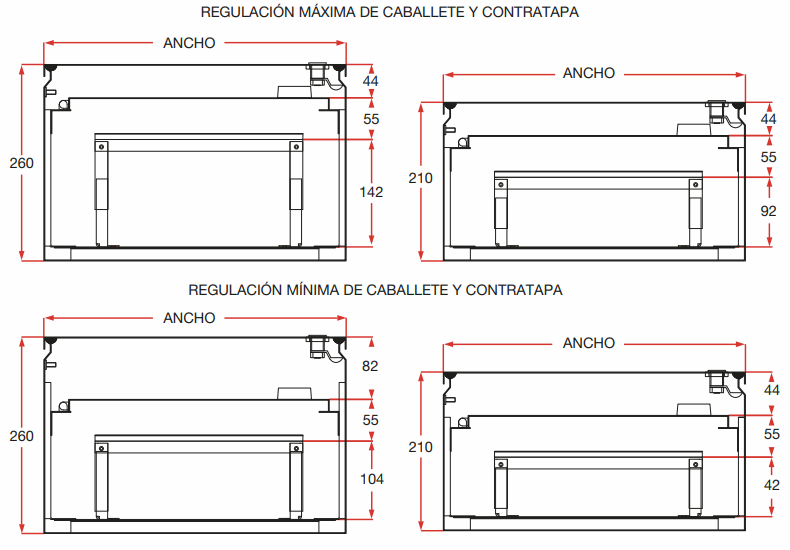 REGULACIÓN MÁXIMA DE CABALLETE Y CONTRATAPA

ANCHO

260

44

55

142

ANCHO

210

44

55

92

REGULACIÓN MÍNIMA DE CABALLETE Y CONTRATAPA

ANCHO

260

82

55

104

ANCHO

210

44

55

42