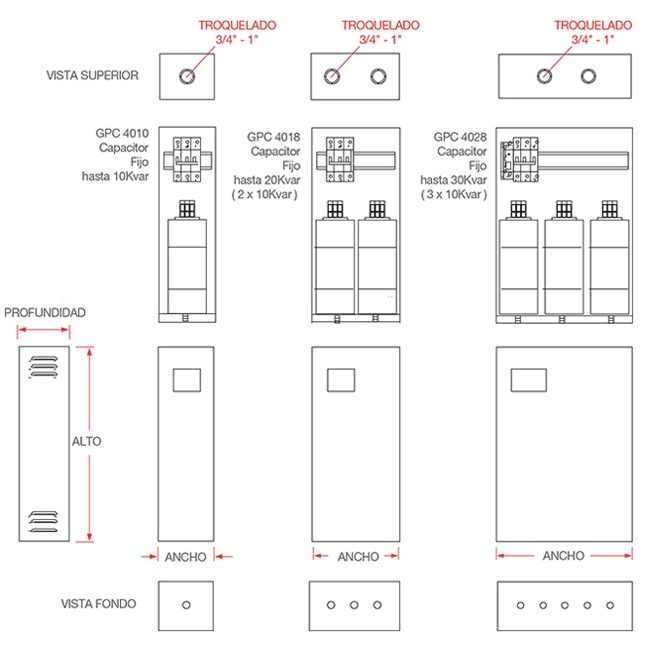 TROQUELADO
3/4" - 1"

TROQUELADO
3/4" - 1"

TROQUELADO
3/4" - 1"

VISTA SUPERIOR

GPC 4010
Capacitor
Fijo
hasta 10Kvar

GPC 4018
Capacitor
Fijo
hasta 20Kvar
( 2 x 10Kvar )

GPC 4028
Capacitor
Fijo
hasta 30Kvar
( 3 x 10Kvar )

PROFUNDIDAD

ALTO

ANCHO

ANCHO

ANCHO

VISTA FONDO